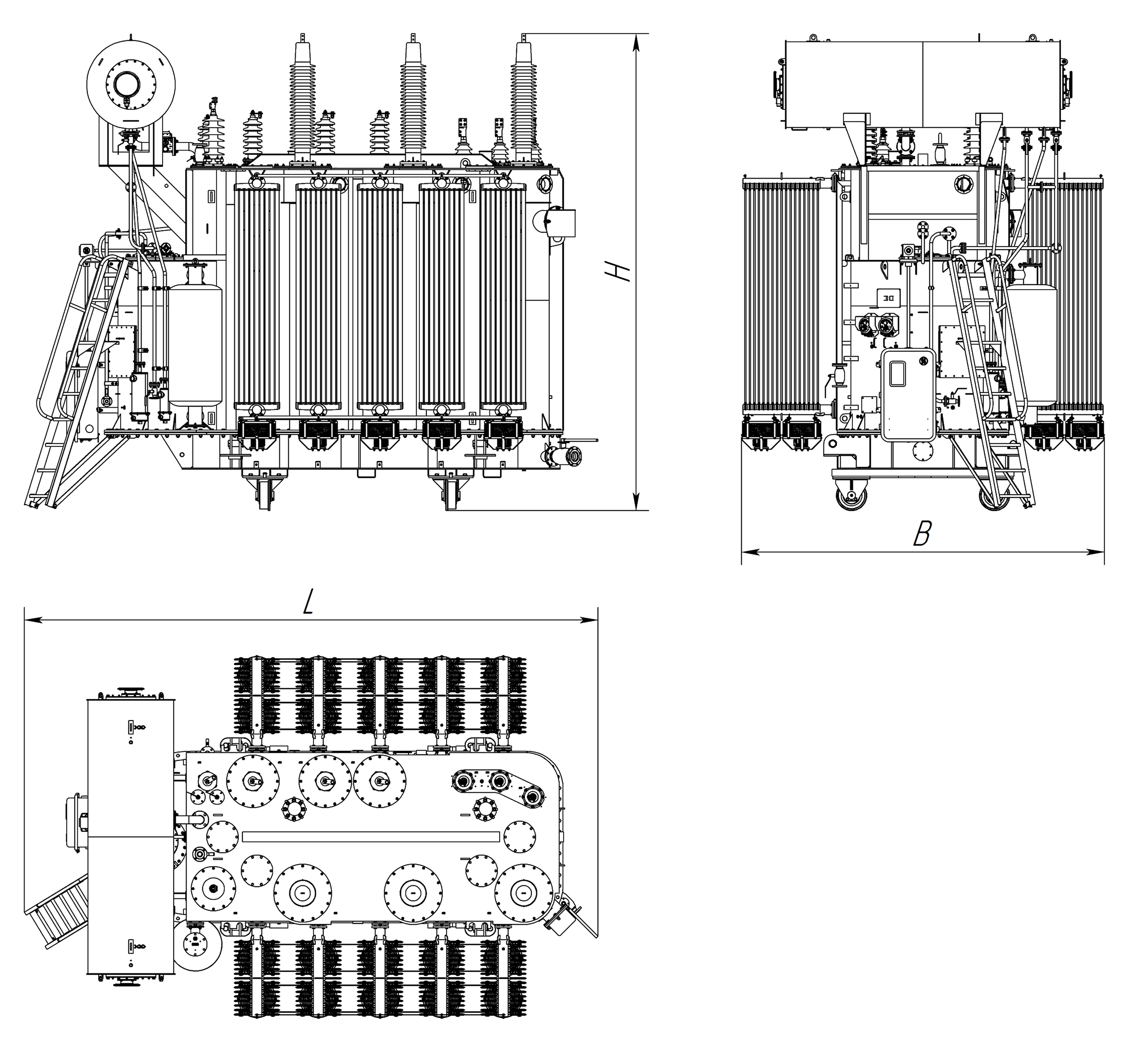 H

B

L